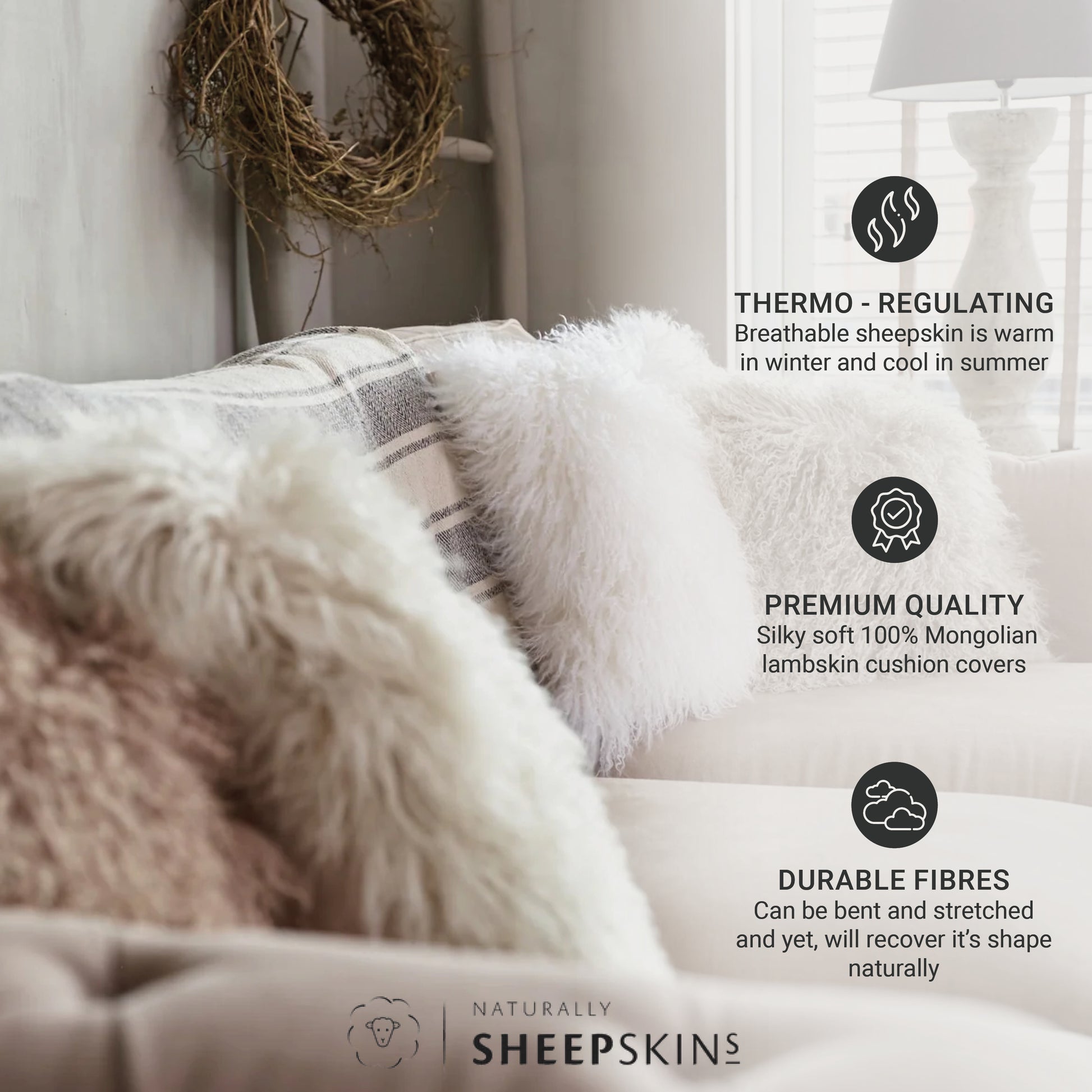 THERMO - REGULATING
Breathable sheepskin is warm in winter and cool in summer

PREMIUM QUALITY
Silky soft 100% Mongolian lambskin cushion covers

DURABLE FIBRES
Can be bent and stretched and yet, will recover it's shape naturally

NATURALLY
SHEEPSKINS